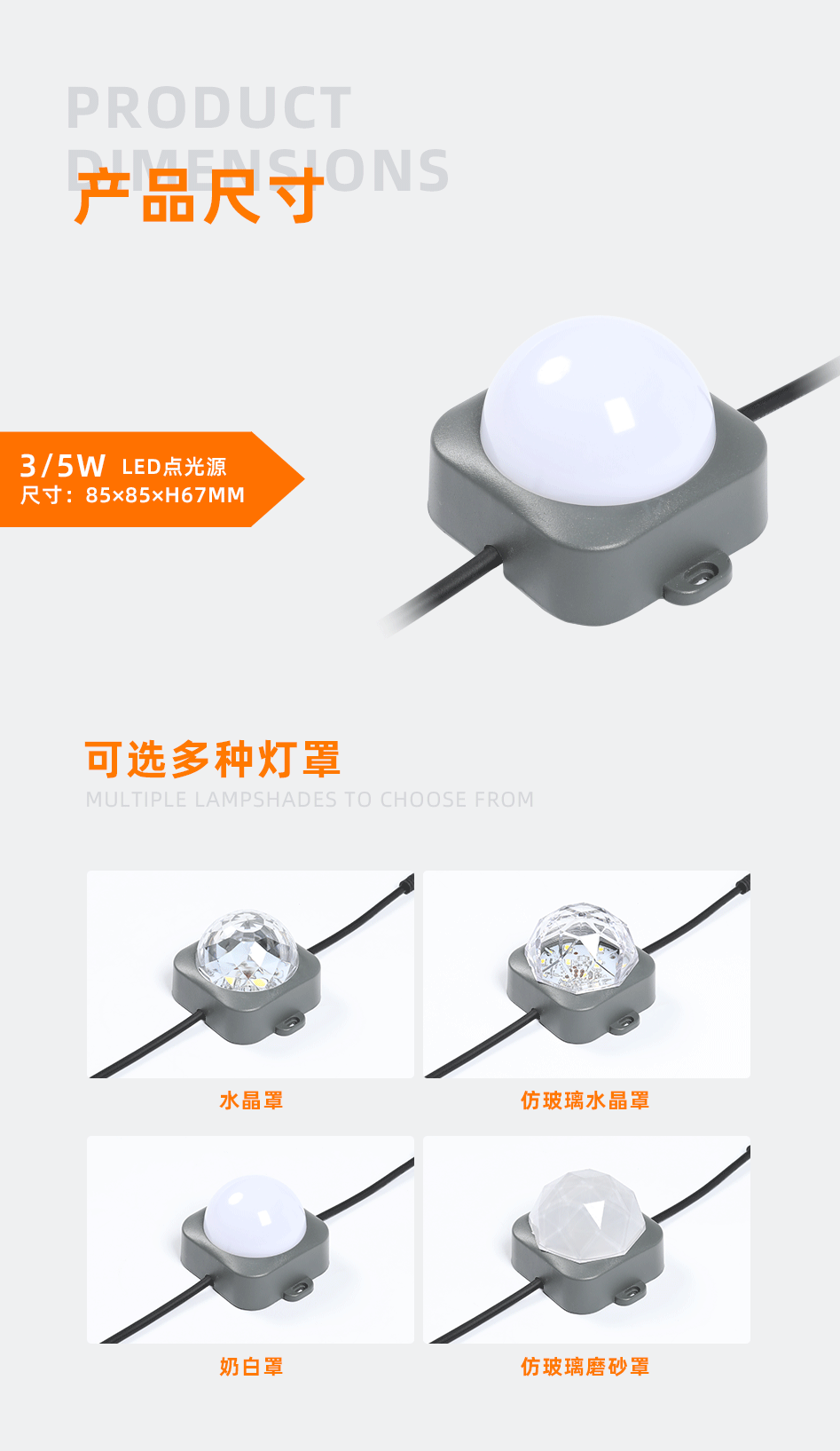 PRODUCT DIMENSIONS

产品尺寸

3/5W LED点光源
尺寸：85×85×H67MM

可选多种灯罩
MULTIPLE LAMPSHADES TO CHOOSE FROM

水晶罩

仿玻璃水晶罩

奶白罩

仿玻璃磨砂罩